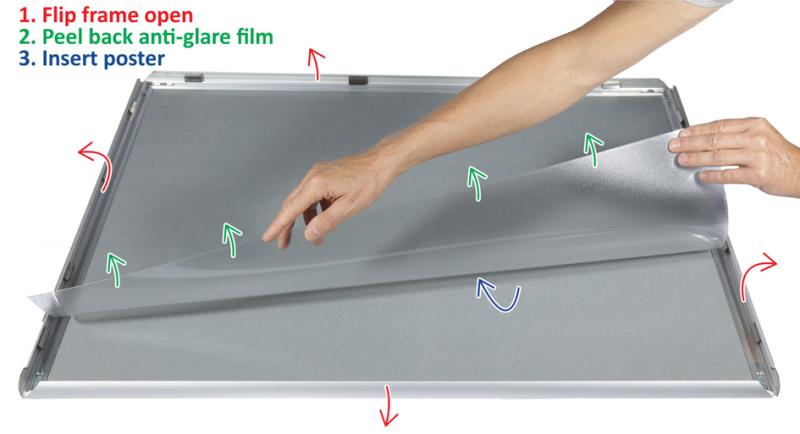 1. Flip frame open
2. Peel back anti-glare film
3. Insert poster