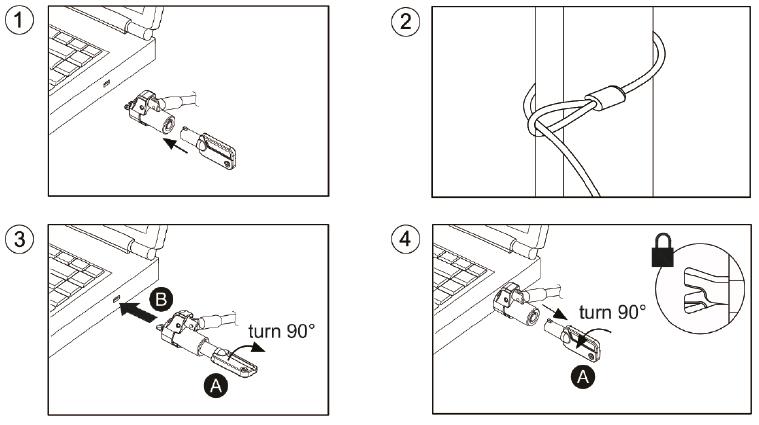 1

2

3

B

turn 90°

A

4

turn 90°

A