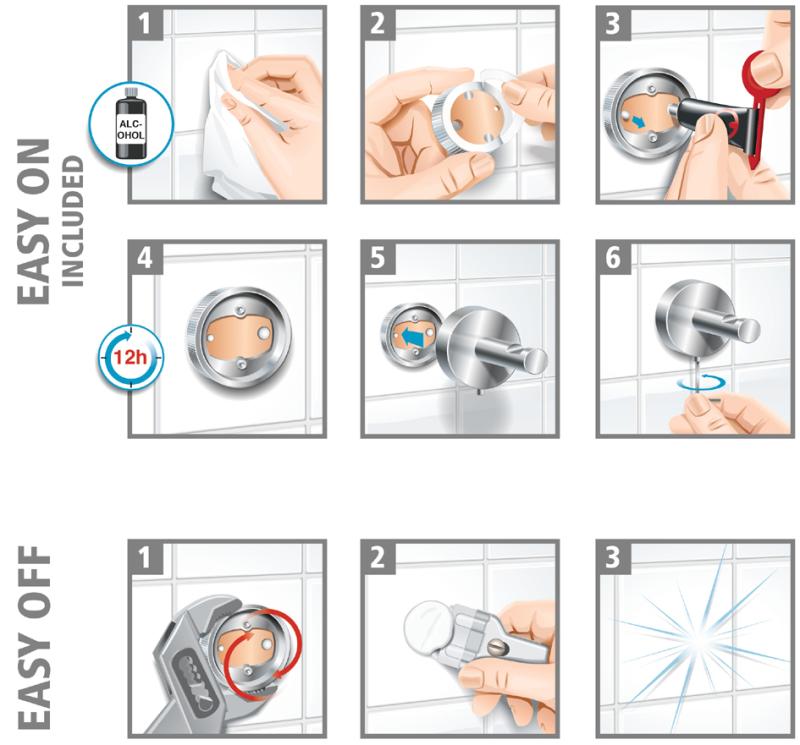 EASY ON
INCLUDED

1
ALC-OHOL

2

3

4
12h

5

6

EASY OFF

1

2

3