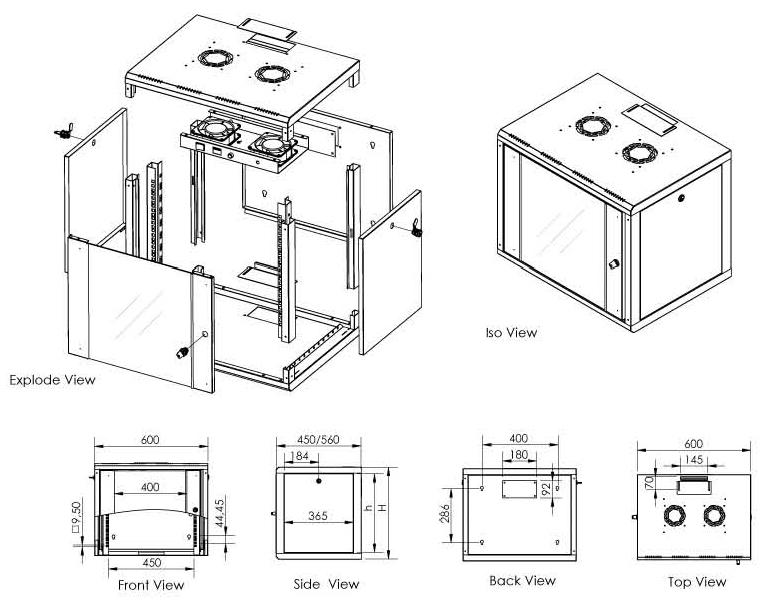 Explode View

Iso View

600

400

□9,50

44,45

450

Front View

450/560

184

365

h

H

Side View

400

180

92

286

Back View

600

145

70

Top View